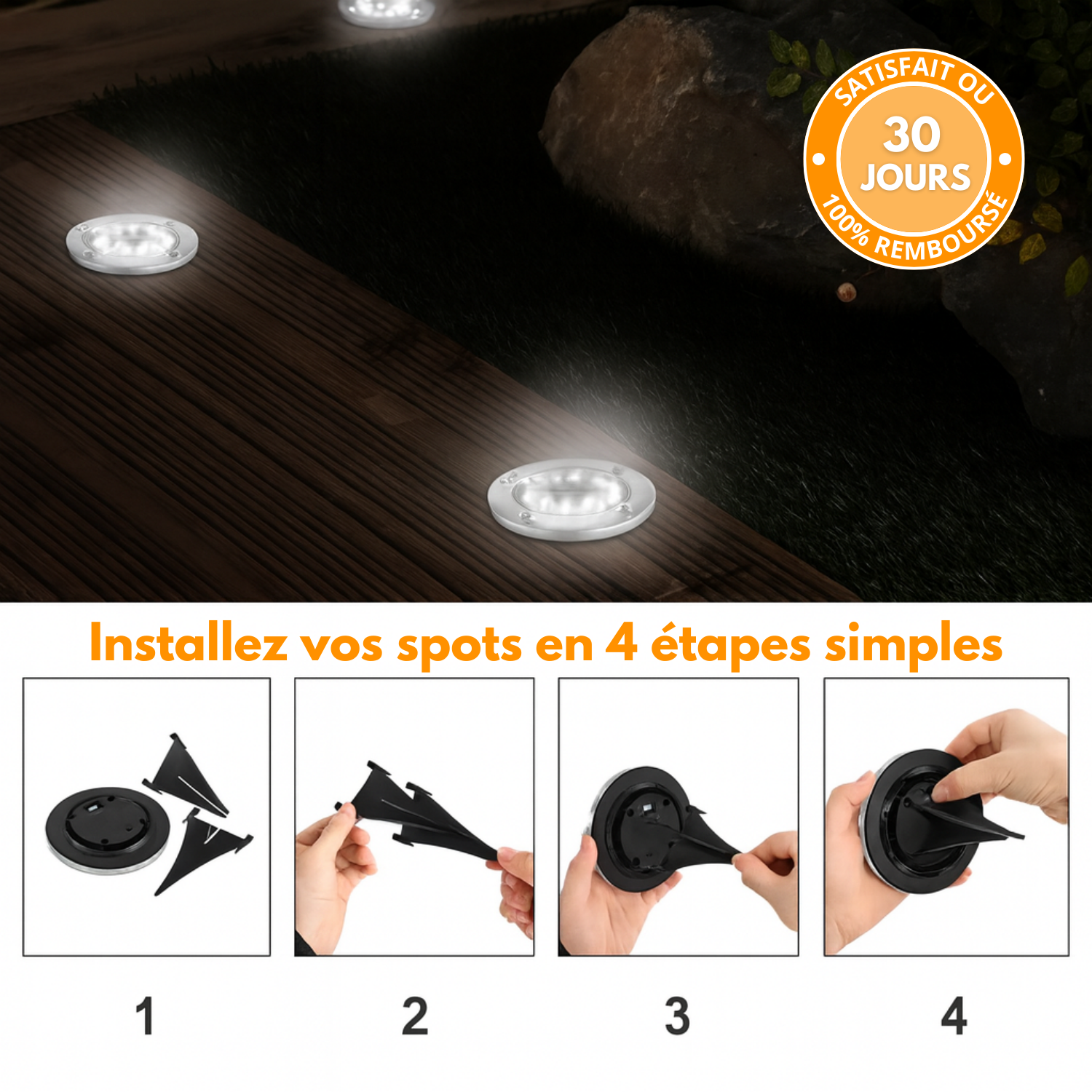 SATISFAIT OU
30 JOURS
100% REMBOURSÉ

Installez vos spots en 4 étapes simples

1

2

3

4